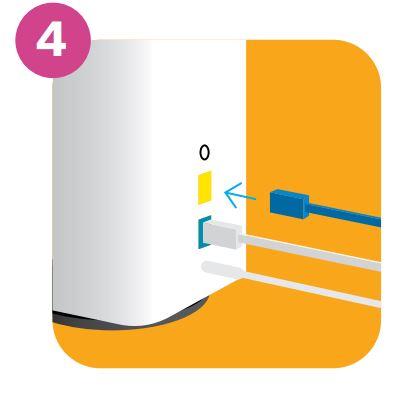 4

0