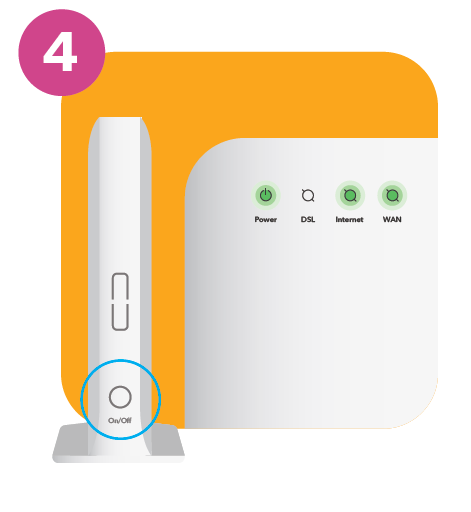 4

Power DSL Internet WAN

On/Off